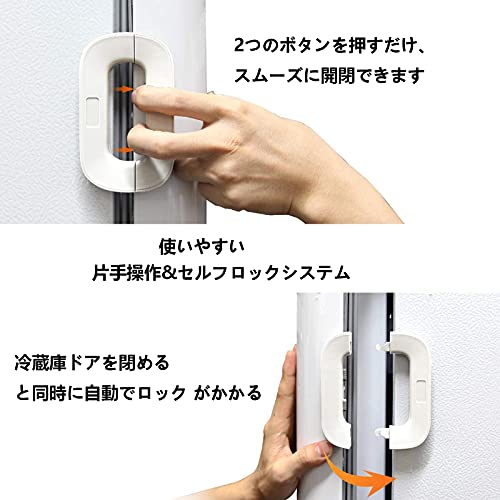 2つのボタンを押すだけ、
スムーズに開閉できます

使いやすい
片手操作&セルフロックシステム

冷蔵庫ドアを閉める
と同時に自動でロック がかかる